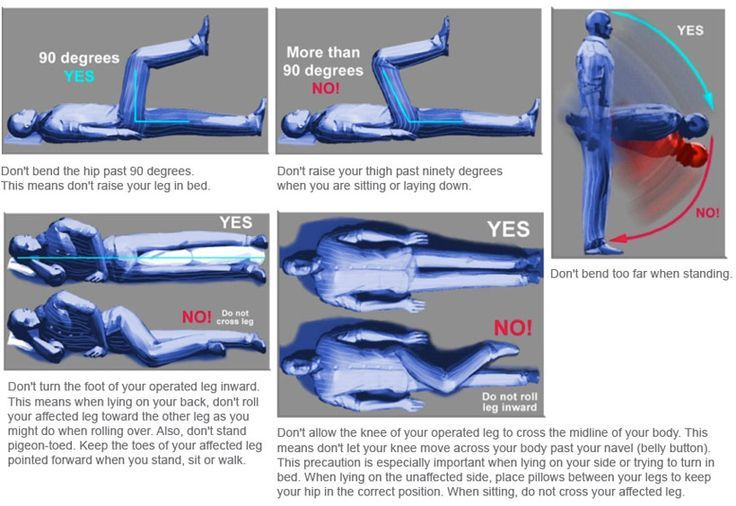 90 degrees
YES

Don't bend the hip past 90 degrees. This means don't raise your leg in bed.

More than 90 degrees
NO!

Don't raise your thigh past ninety degrees when you are sitting or laying down.

YES

NO!

Don't bend too far when standing.

YES

NO! Do not cross leg

Don't turn the foot of your operated leg inward. This means when lying on your back, don't roll your affected leg toward the other leg as you might do when rolling over. Also, don't stand pigeon-toed. Keep the toes of your affected leg pointed forward when you stand, sit or walk.

YES

NO!

Do not roll leg inward

Don't allow the knee of your operated leg to cross the midline of your body. This means don't let your knee move across your body past your navel (belly button). This precaution is especially important when lying on your side or trying to turn in bed. When lying on the unaffected side, place pillows between your legs to keep your hip in the correct position. When sitting, do not cross your affected leg.