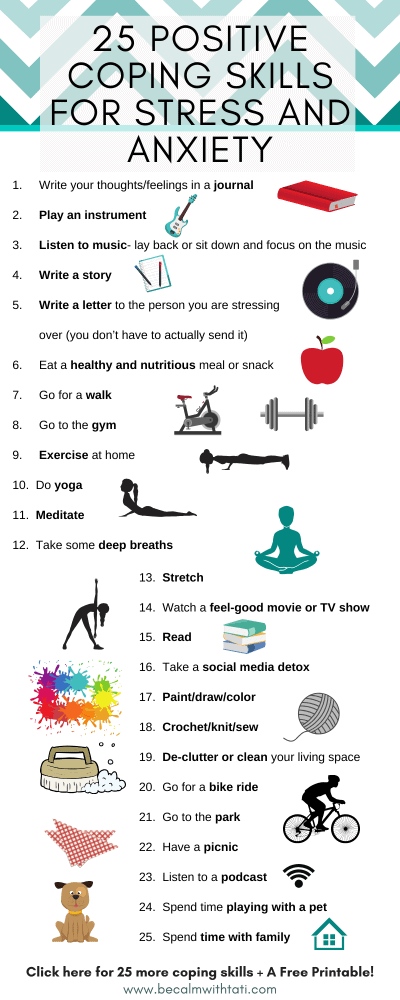 25 POSITIVE COPING SKILLS FOR STRESS AND ANXIETY

1. Write your thoughts/feelings in a journal
2. Play an instrument
3. Listen to music- lay back or sit down and focus on the music
4. Write a story
5. Write a letter to the person you are stressing over (you don't have to actually send it)
6. Eat a healthy and nutritious meal or snack
7. Go for a walk
8. Go to the gym
9. Exercise at home
10. Do yoga
11. Meditate
12. Take some deep breaths
13. Stretch
14. Watch a feel-good movie or TV show
15. Read
16. Take a social media detox
17. Paint/draw/color
18. Crochet/knit/sew
19. De-clutter or clean your living space
20. Go for a bike ride
21. Go to the park
22. Have a picnic
23. Listen to a podcast
24. Spend time playing with a pet
25. Spend time with family

Click here for 25 more coping skills + A Free Printable!
www.becalmwithtati.com